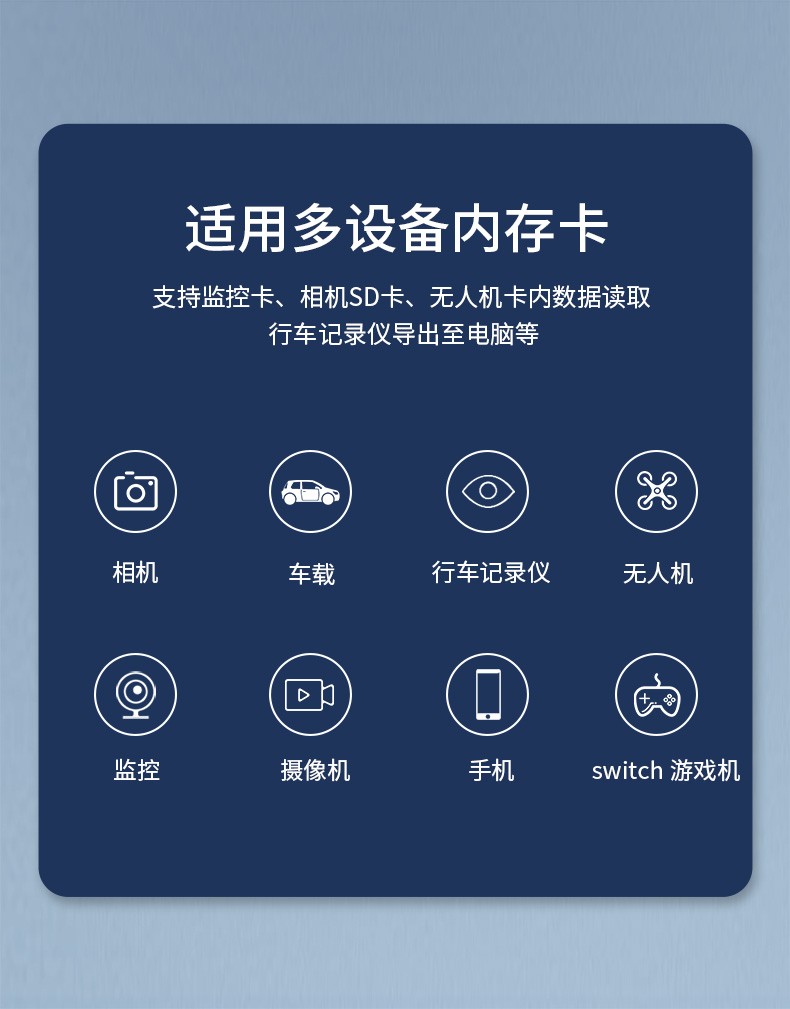 适用多设备内存卡

支持监控卡、相机SD卡、无人机卡内数据读取
行车记录仪导出至电脑等

相机

车载

行车记录仪

无人机

监控

摄像机

手机

switch 游戏机