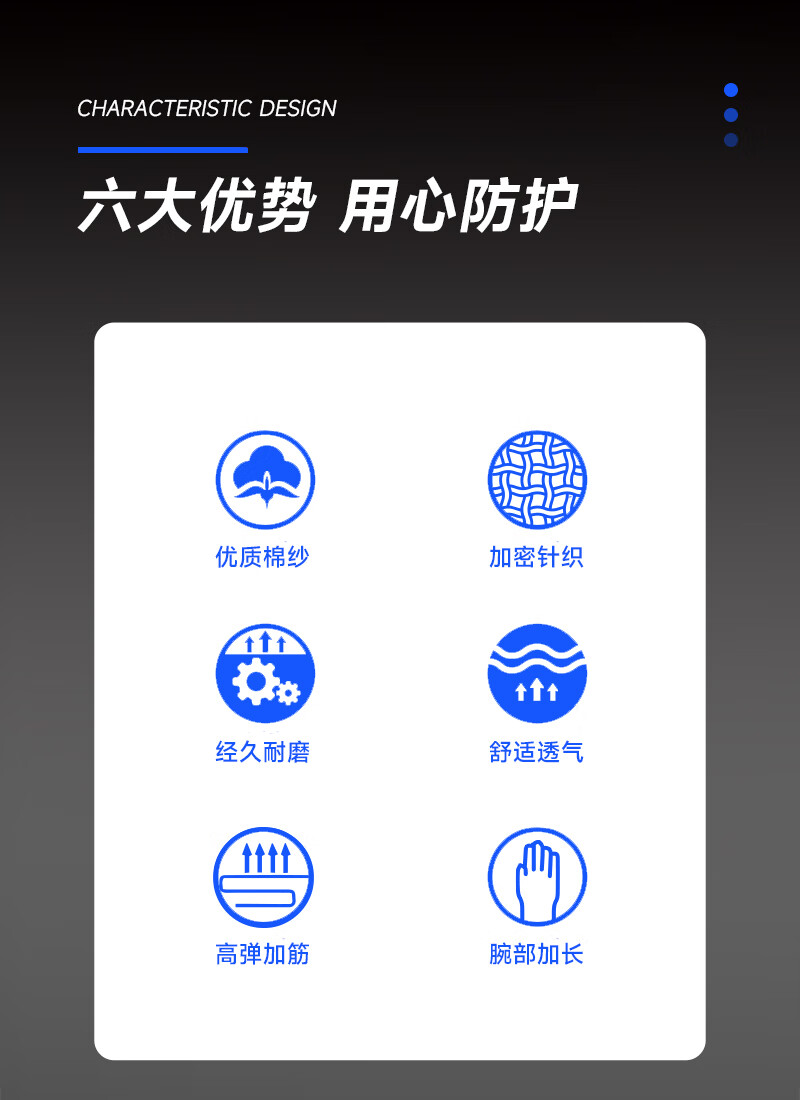 CHARACTERISTIC DESIGN

六大优势 用心防护

优质棉纱

加密针织

经久耐磨

舒适透气

高弹加筋

腕部加长